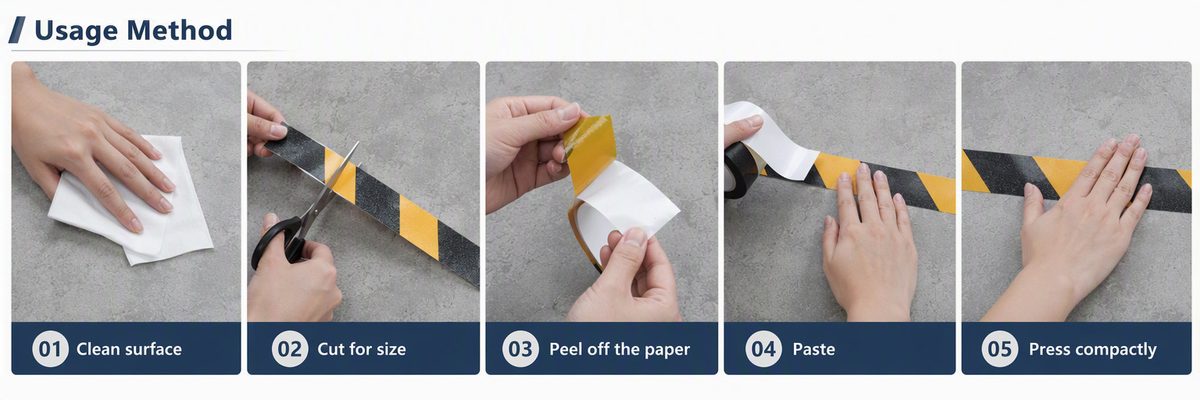 Usage Method

01 Clean surface

02 Cut for size

03 Peel off the paper

04 Paste

05 Press compactly